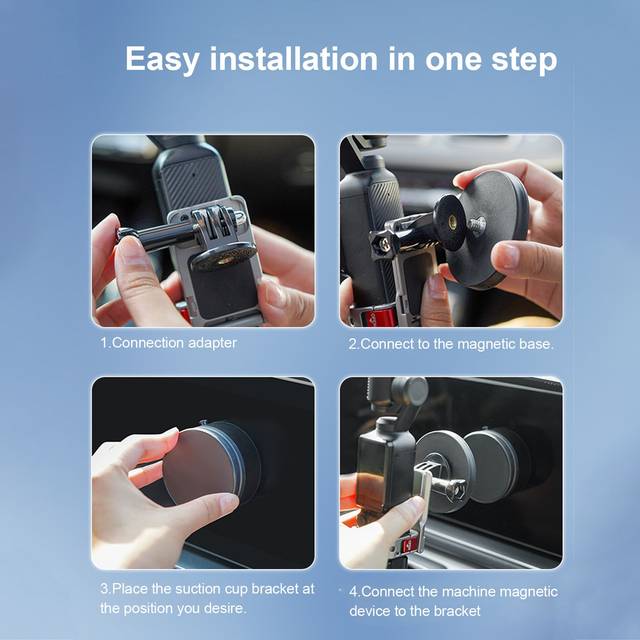 Easy installation in one step

1.Connection adapter

2.Connect to the magnetic base.

3.Place the suction cup bracket at the position you desire.

4.Connect the machine magnetic device to the bracket