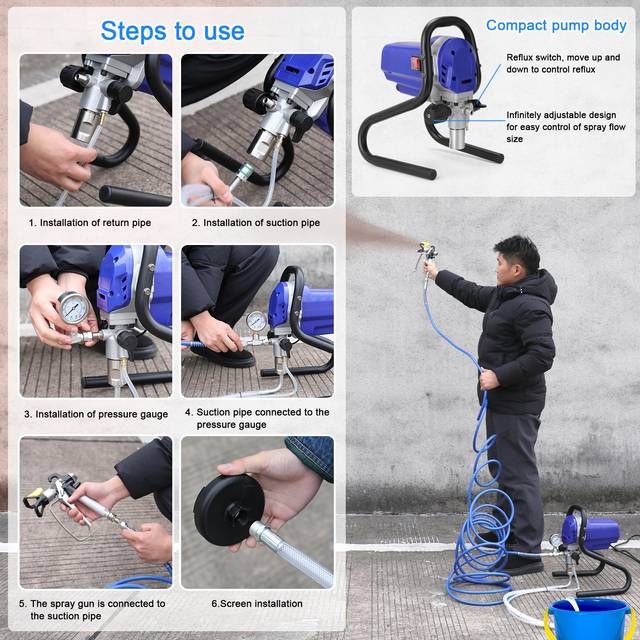 Steps to use

1. Installation of return pipe

2. Installation of suction pipe

3. Installation of pressure gauge

4. Suction pipe connected to the pressure gauge

5. The spray gun is connected to the suction pipe

6.Screen installation

Compact pump body

Reflux switch, move up and down to control reflux

Infinitely adjustable design for easy control of spray flow size