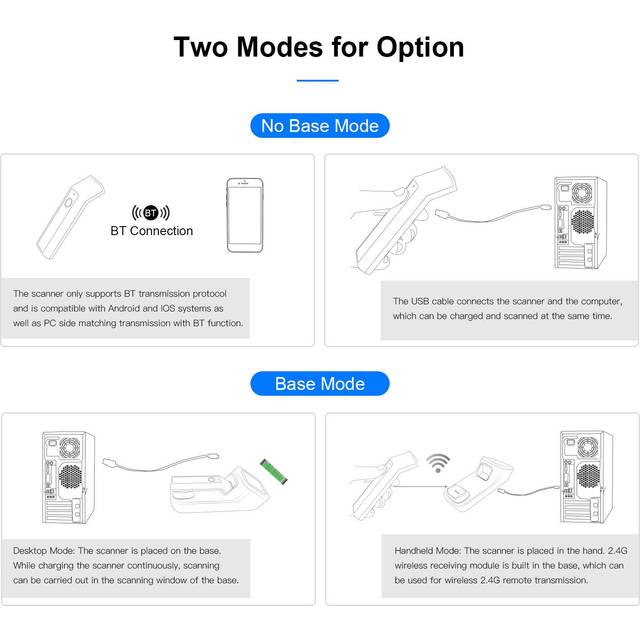 Two Modes for Option

No Base Mode

BT

BT Connection

The scanner only supports BT transmission protocol and is compatible with Android and IOS systems as well as PC side matching transmission with BT function.

The USB cable connects the scanner and the computer, which can be charged and scanned at the same time.

Base Mode

Desktop Mode: The scanner is placed on the base. While charging the scanner continuously, scanning can be carried out in the scanning window of the base.

Handheld Mode: The scanner is placed in the hand. 2.4G wireless receiving module is built in the base, which can be used for wireless 2.4G remote transmission.