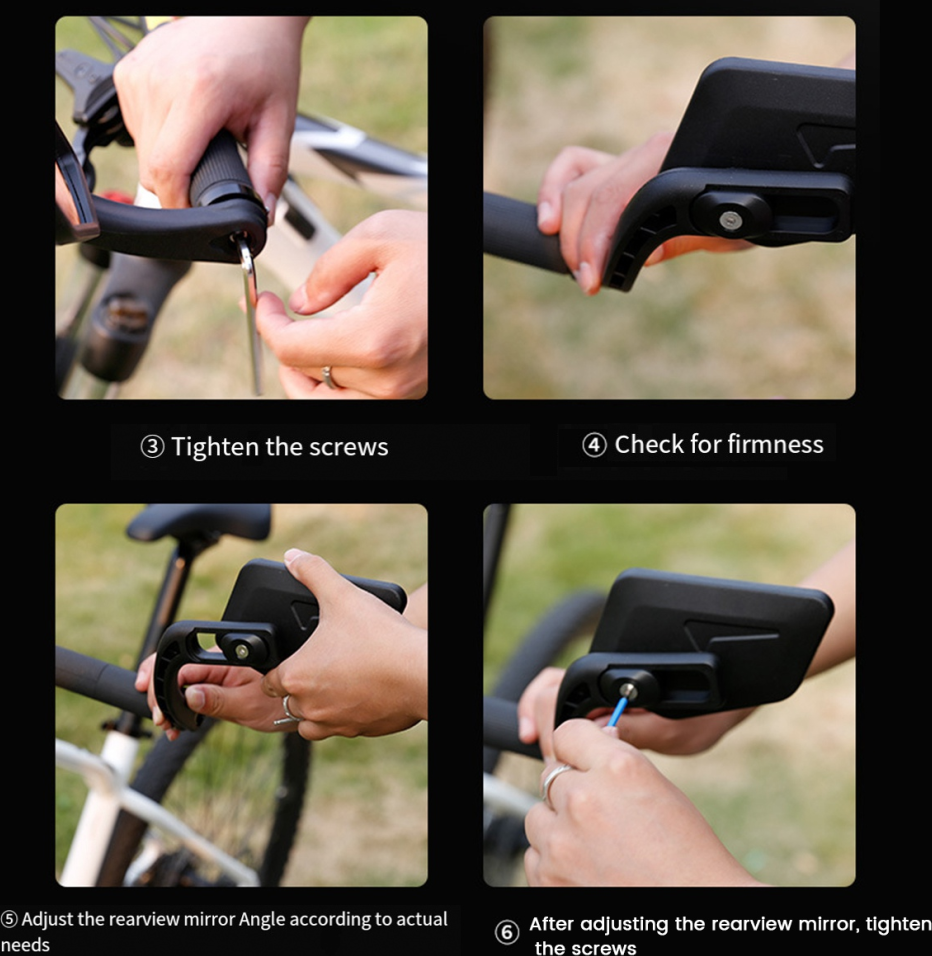 ③ Tighten the screws

④ Check for firmness

⑤ Adjust the rearview mirror Angle according to actual needs

⑥ After adjusting the rearview mirror, tighten the screws