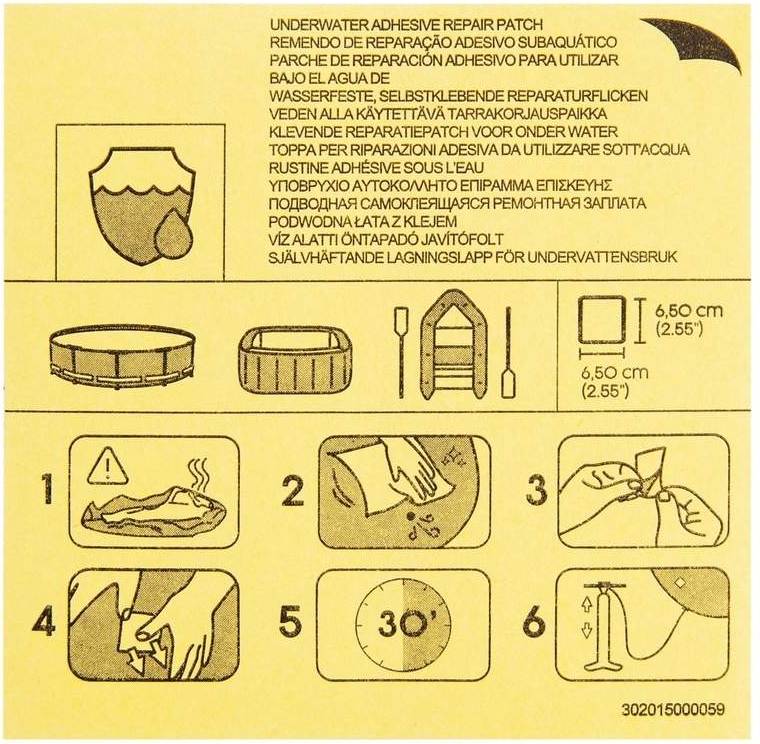 UNDERWATER ADHESIVE REPAIR PATCH
REMENDO DE REPARAÇÃO ADESIVO SUBAQUÁTICO
PARCHE DE REPARACIÓN ADHESIVO PARA UTILIZAR
BAJO EL AGUA DE
WASSERFESTE, SELBSTKLEBENDE REPARATURFLICKEN
VEDEN ALLA KÄYTETTÄVÄ TARRAKORJAUSPAIKKA
KLEVENDE REPARATIEPATCH VOOR ONDER WATER
TOPPA PER RIPARAZIONI ADESIVA DA UTILIZZARE SOTT'ACQUA
RUSTINE ADHÉSIVE SOUS L'EAU
ΥΠΟΒΡΥΧΙΟ ΑΥΤΟΚΟΛΛΗΤΟ ΕΠΙΡΑΜΜΑ ΕΠΙΣΚΕΥΗΣ
ПОДВОДНАЯ САМОКЛЕЯЩАЯСЯ РЕМОНТНАЯ ЗАПЛАТА
PODWODNA ŁATA Z KLEJEM
VÍZ ALATTI ÖNTAPADÓ JAVÍTÓFOLT
SJÄLVHÄFTANDE LAGNINGSLAPP FÖR UNDERVATTENSBRUK

6,50 cm
(2.55")
6,50 cm
(2.55")

1

2

3

4

5

30'

6

302015000059