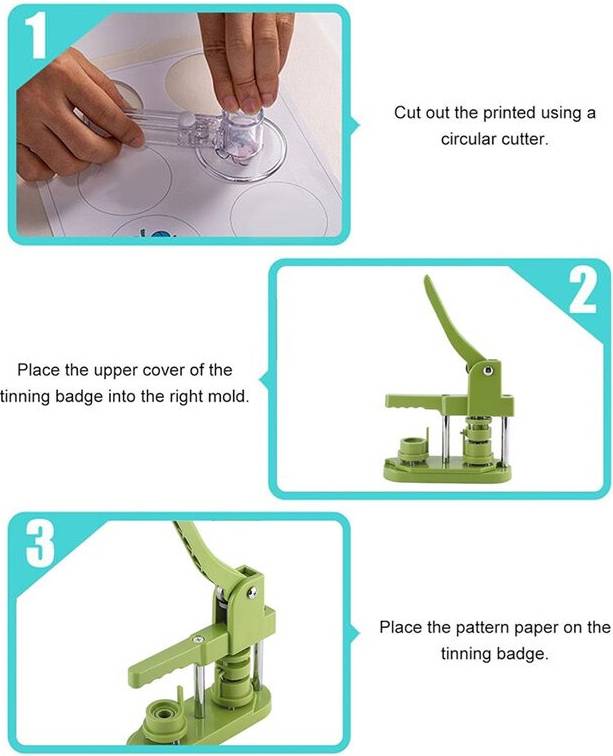 1

Cut out the printed using a circular cutter.

2

Place the upper cover of the tinning badge into the right mold.

3

Place the pattern paper on the tinning badge.