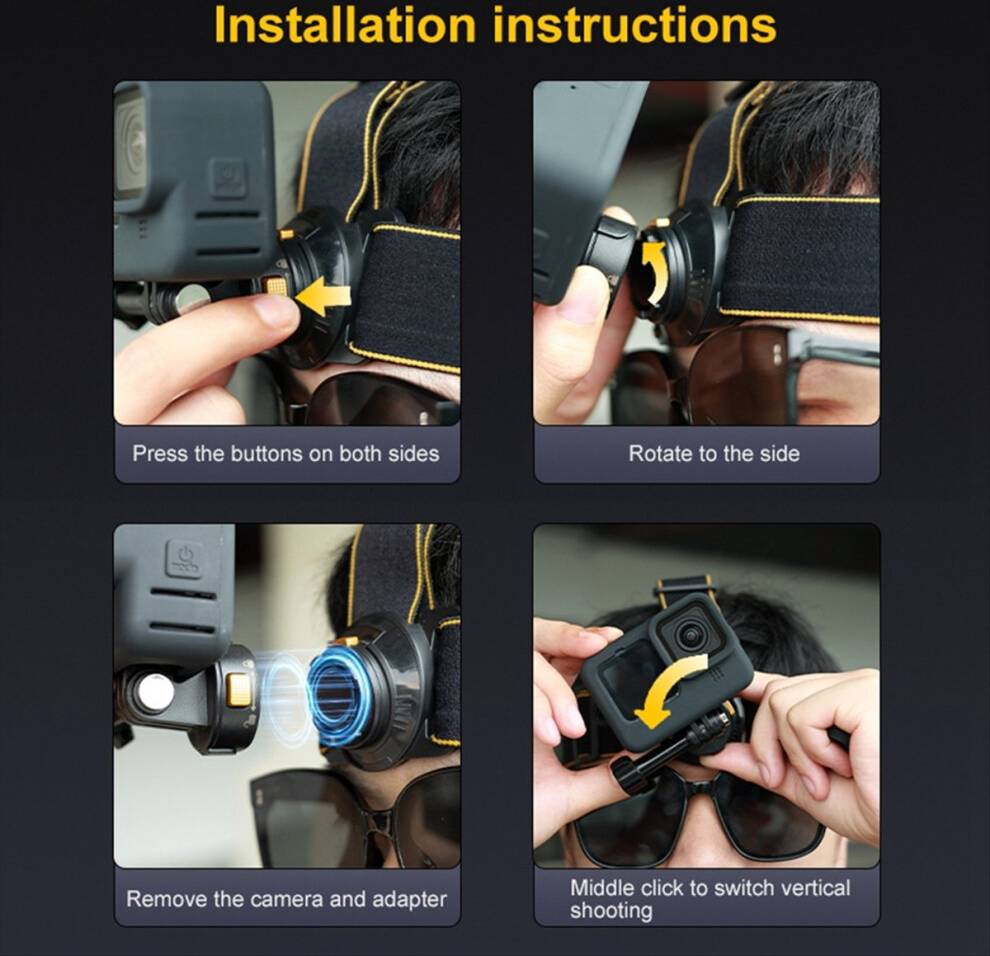 Installation instructions

Press the buttons on both sides

Rotate to the side

Remove the camera and adapter

Middle click to switch vertical shooting