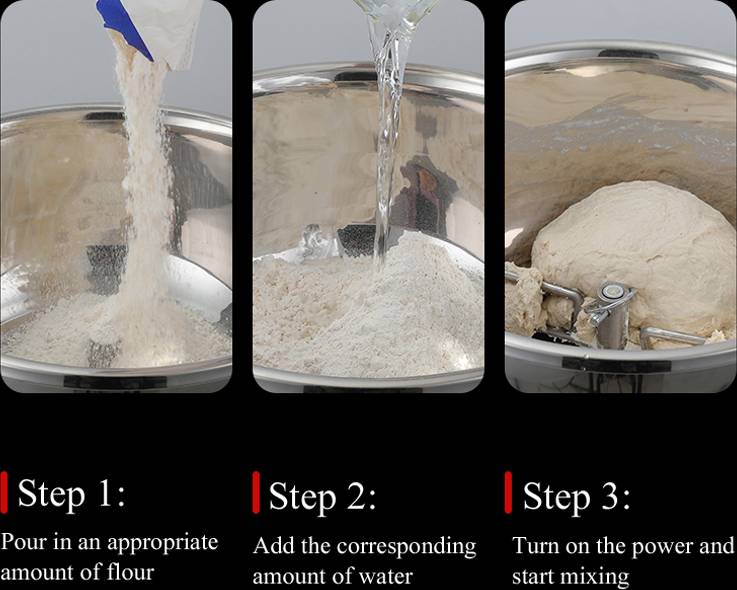 Step 1:

Pour in an appropriate amount of flour

Step 2:

Add the corresponding amount of water

Step 3:

Turn on the power and start mixing