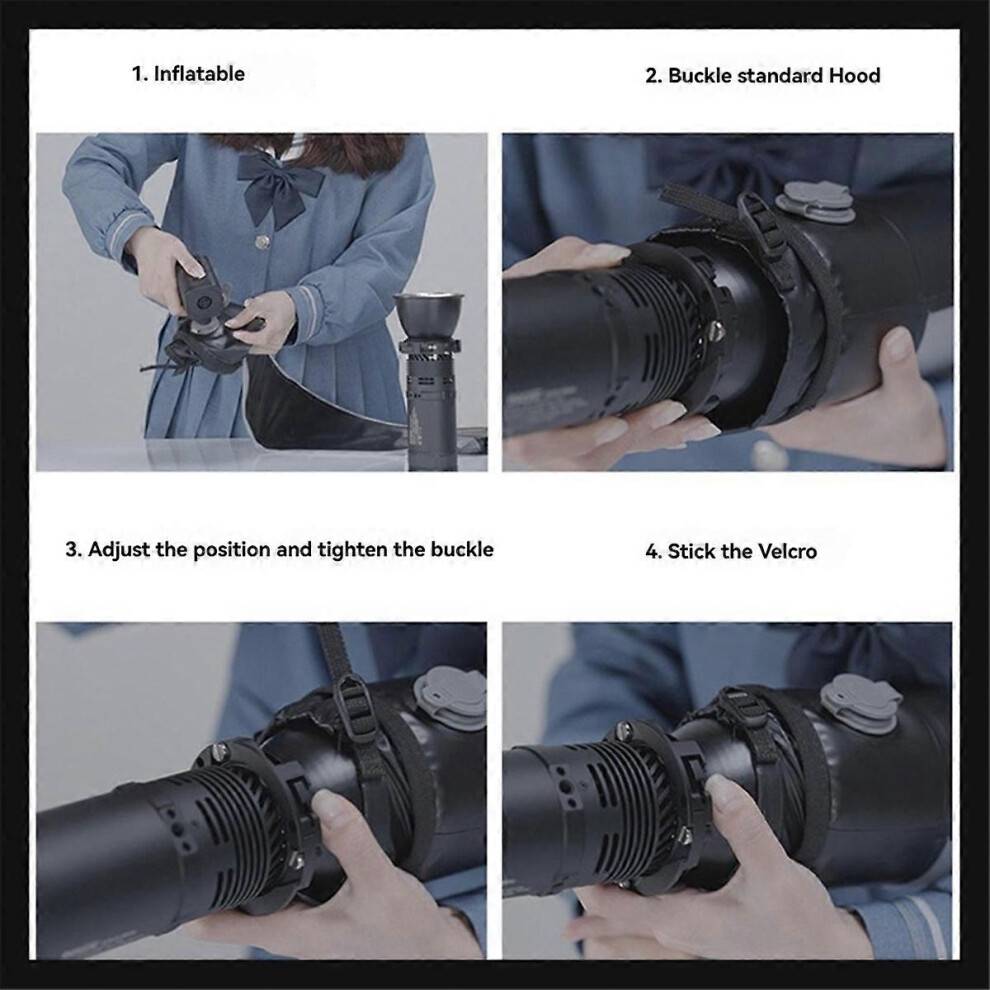 1. Inflatable

2. Buckle standard Hood

3. Adjust the position and tighten the buckle

4. Stick the Velcro