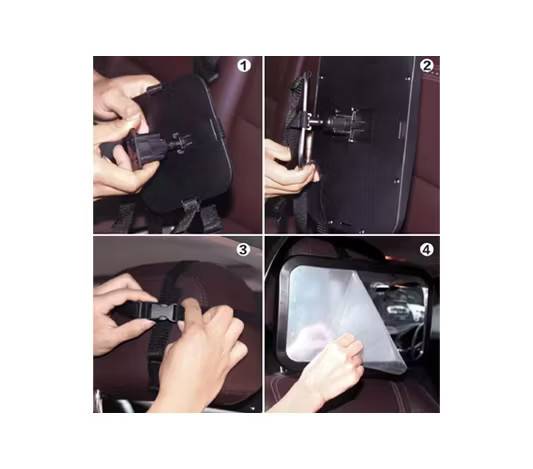 1
2
3
4