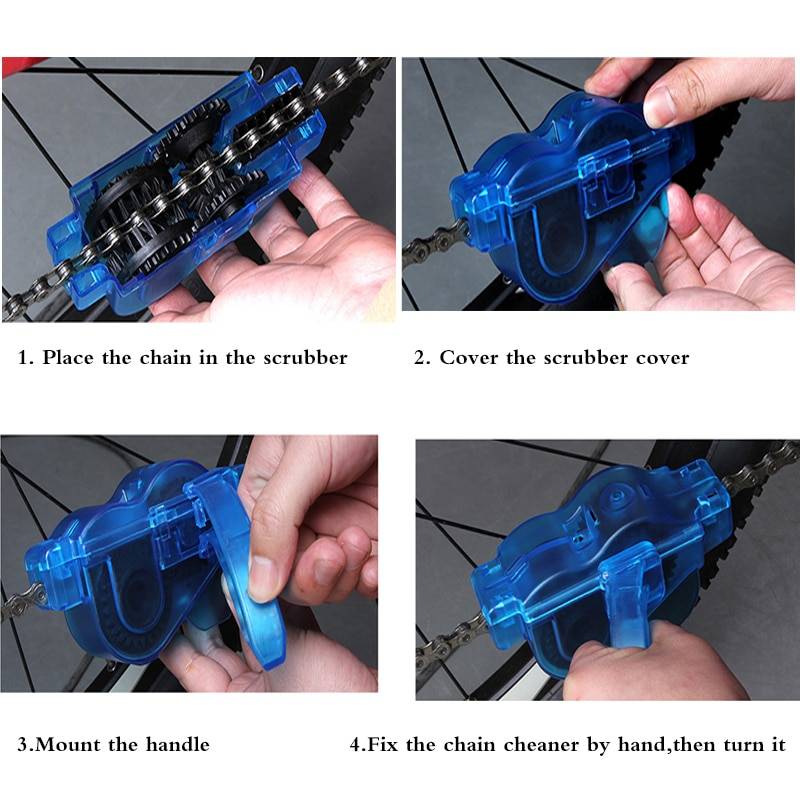 1. Place the chain in the scrubber

2. Cover the scrubber cover

3.Mount the handle

4.Fix the chain cheaner by hand,then turn it