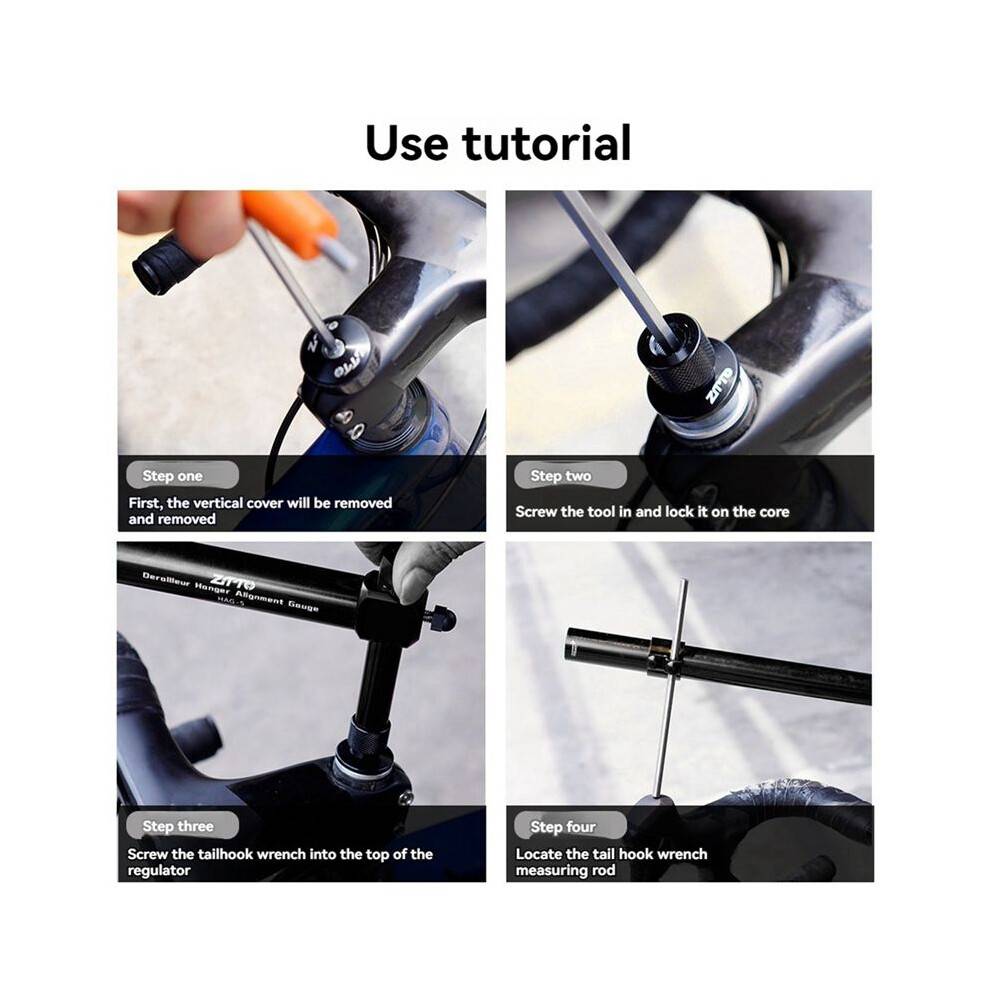 Use tutorial

ZTTO

Step one

First, the vertical cover will be removed and removed

ZTTO

Step two

Screw the tool in and lock it on the core

ZTTO
Derailleur Hanger Alignment Gauge
HAG-5

Step three

Screw the tailhook wrench into the top of the regulator

Step four

Locate the tail hook wrench measuring rod