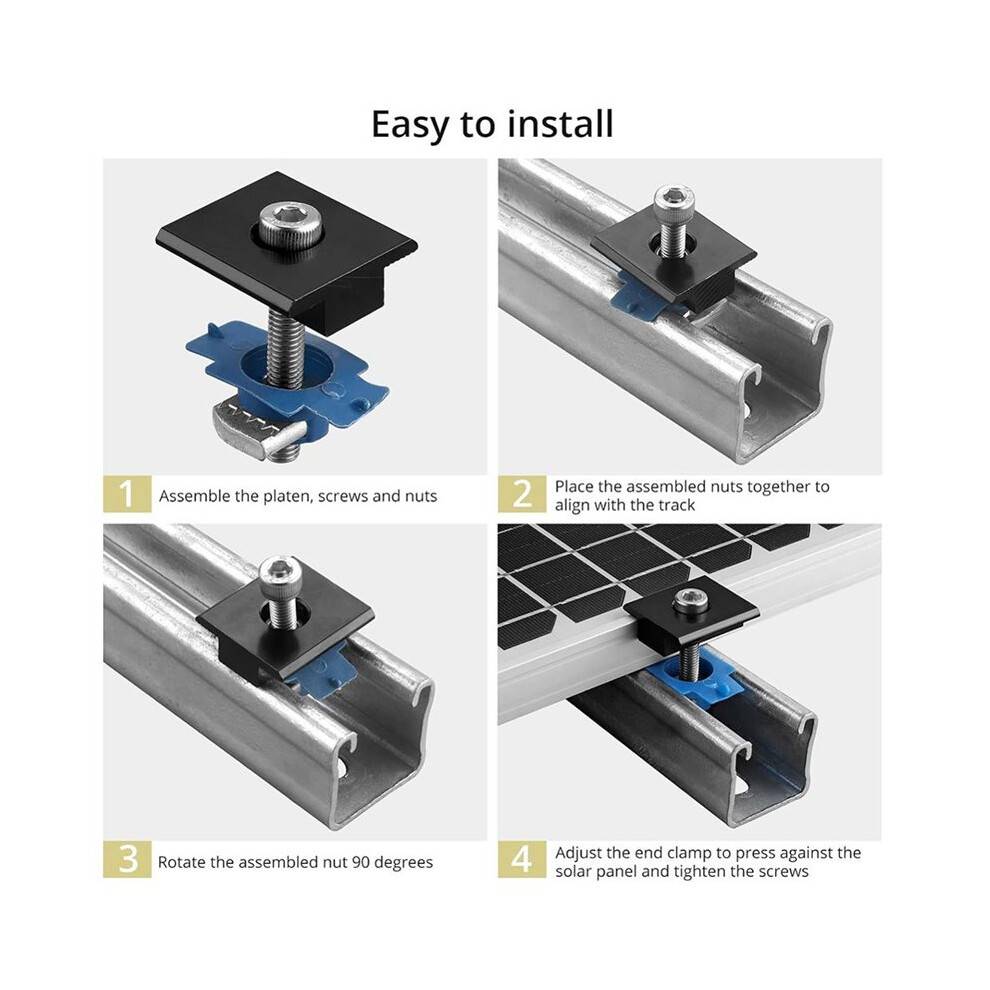 Easy to install

1 Assemble the platen, screws and nuts

2 Place the assembled nuts together to align with the track

3 Rotate the assembled nut 90 degrees

4 Adjust the end clamp to press against the solar panel and tighten the screws