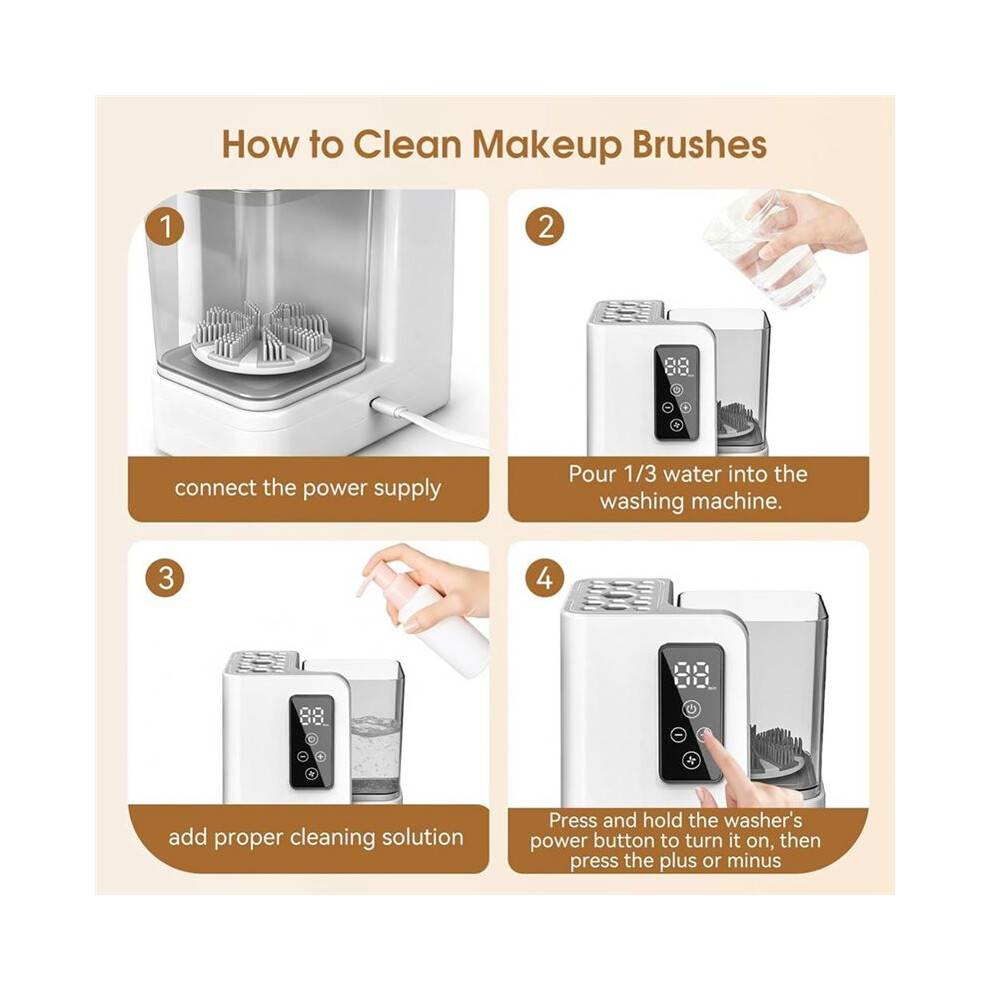 How to Clean Makeup Brushes

1

connect the power supply

2

88

Pour 1/3 water into the washing machine.

3

88

add proper cleaning solution

4

88

Press and hold the washer's power button to turn it on, then press the plus or minus